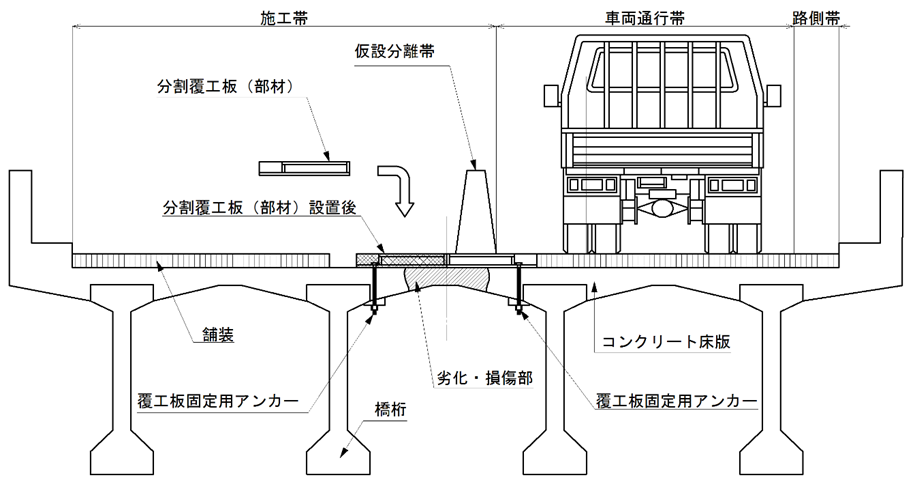 施工帯

車両通行帯

路側帯

仮設分離帯

分割覆工板（部材）

分割覆工板（部材）設置後

舗装

コンクリート床版

劣化・損傷部

覆工板固定用アンカー

覆工板固定用アンカー

橋桁